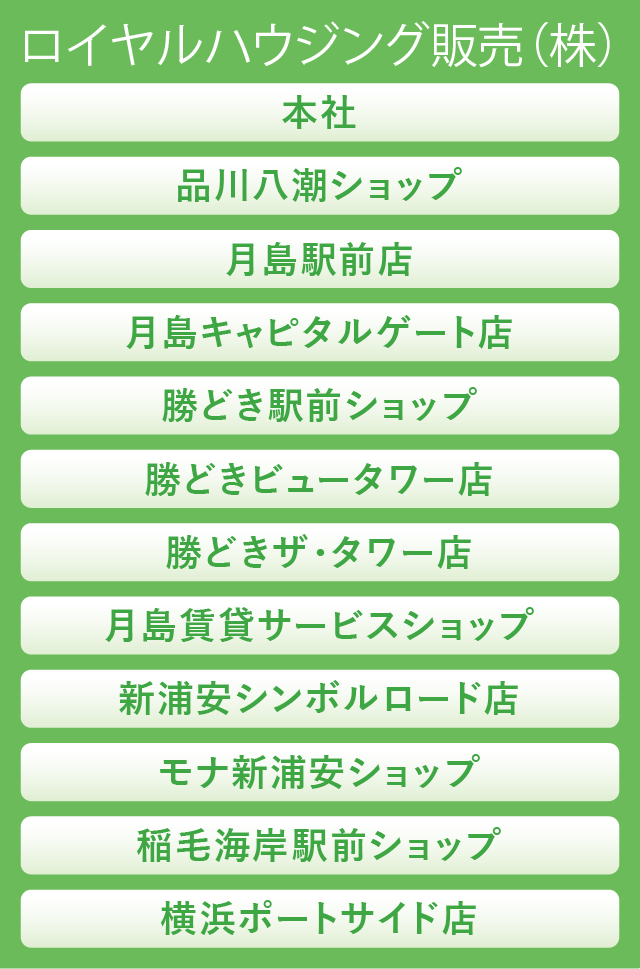 ロイヤルハウジング販売(株)

本社

品川八潮ショップ

月島駅前店

月島キャピタルゲート店

勝どき駅前ショップ

勝どきビュータワー店

勝どきザ・タワー店

月島賃貸サービスショップ

新浦安シンボルロード店

モナ新浦安ショップ

稲毛海岸駅前ショップ

横浜ポートサイド店